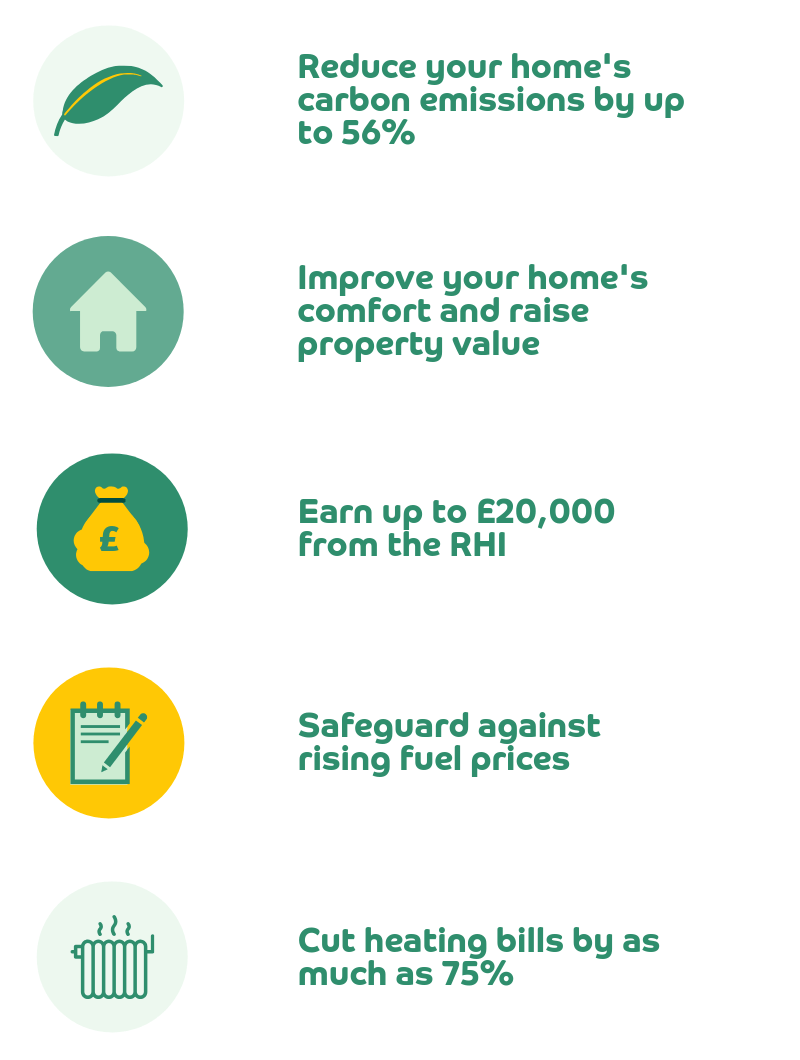 Reduce your home's carbon emissions by up to 56%

Improve your home's comfort and raise property value

£

Earn up to £20,000 from the RHI

Safeguard against rising fuel prices

Cut heating bills by as much as 75%